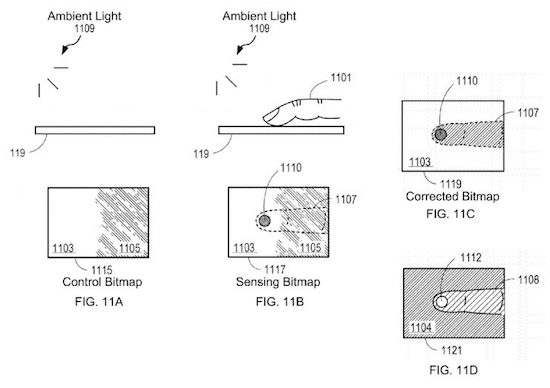 Ambient Light
1109

119

1103
1105
1115
Control Bitmap
FIG. 11A

Ambient Light
1109
1101

119

1110
1107
1103
1105
1117
Sensing Bitmap
FIG. 11B

1110
1107
1103
1119
Corrected Bitmap
FIG. 11C

1112
1108
1104
1121
FIG. 11D